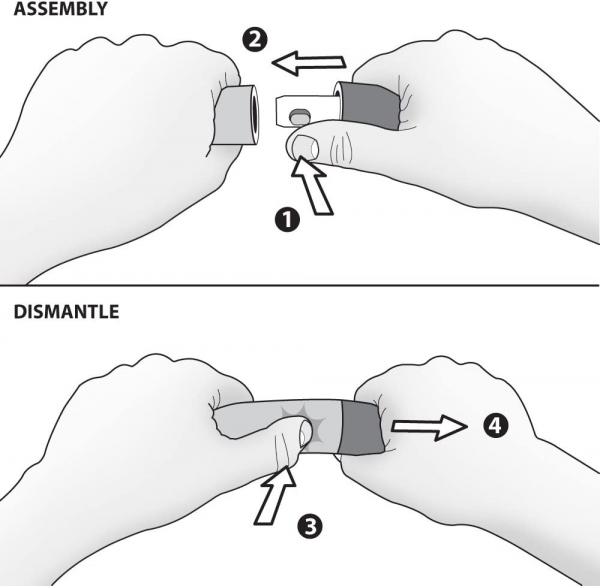 ASSEMBLY

2

1

DISMANTLE

4

3